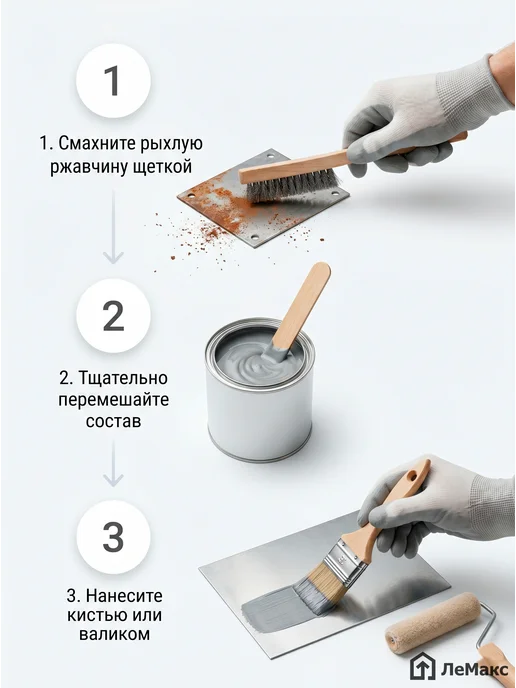 1

1. Смахните рыхлую ржавчину щеткой

2

2. Тщательно перемешайте состав

3

3. Нанесите кистью или валиком

ЛеМакс